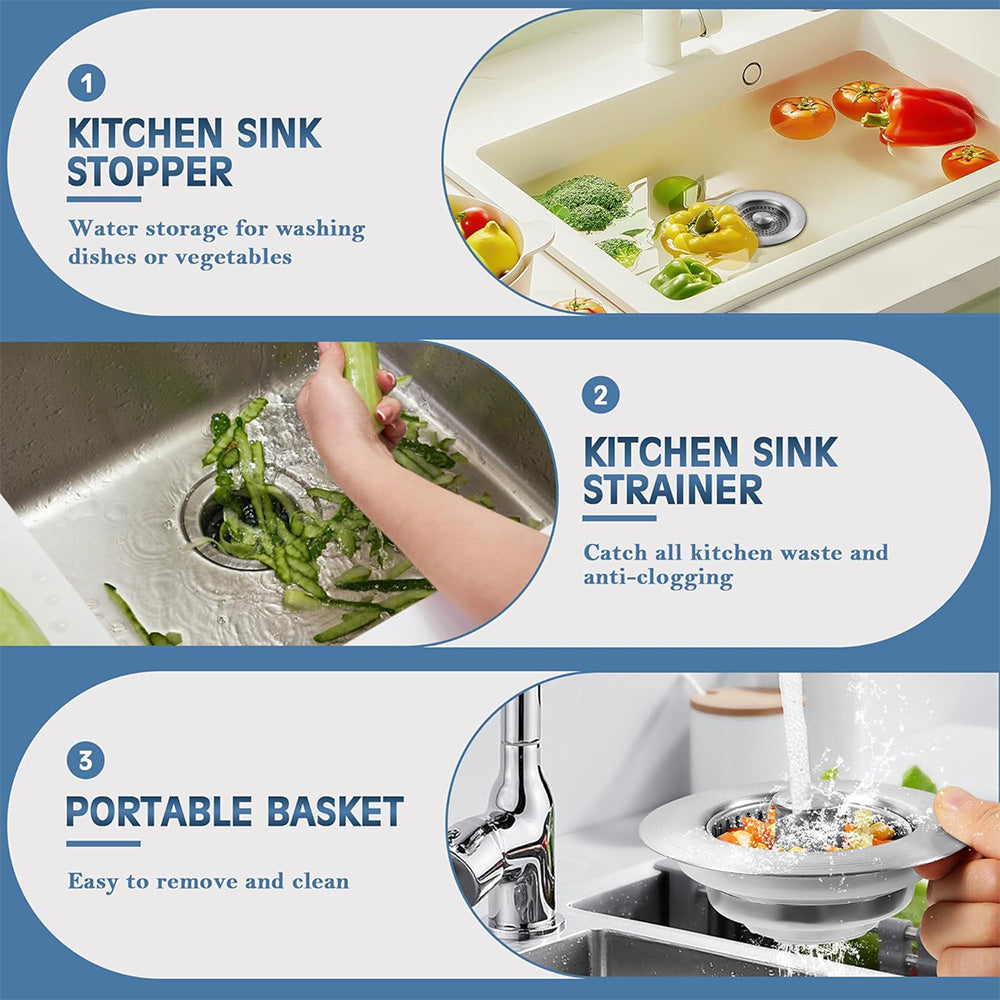 1

KITCHEN SINK STOPPER

Water storage for washing dishes or vegetables

2

KITCHEN SINK STRAINER

Catch all kitchen waste and anti-clogging

3

PORTABLE BASKET

Easy to remove and clean